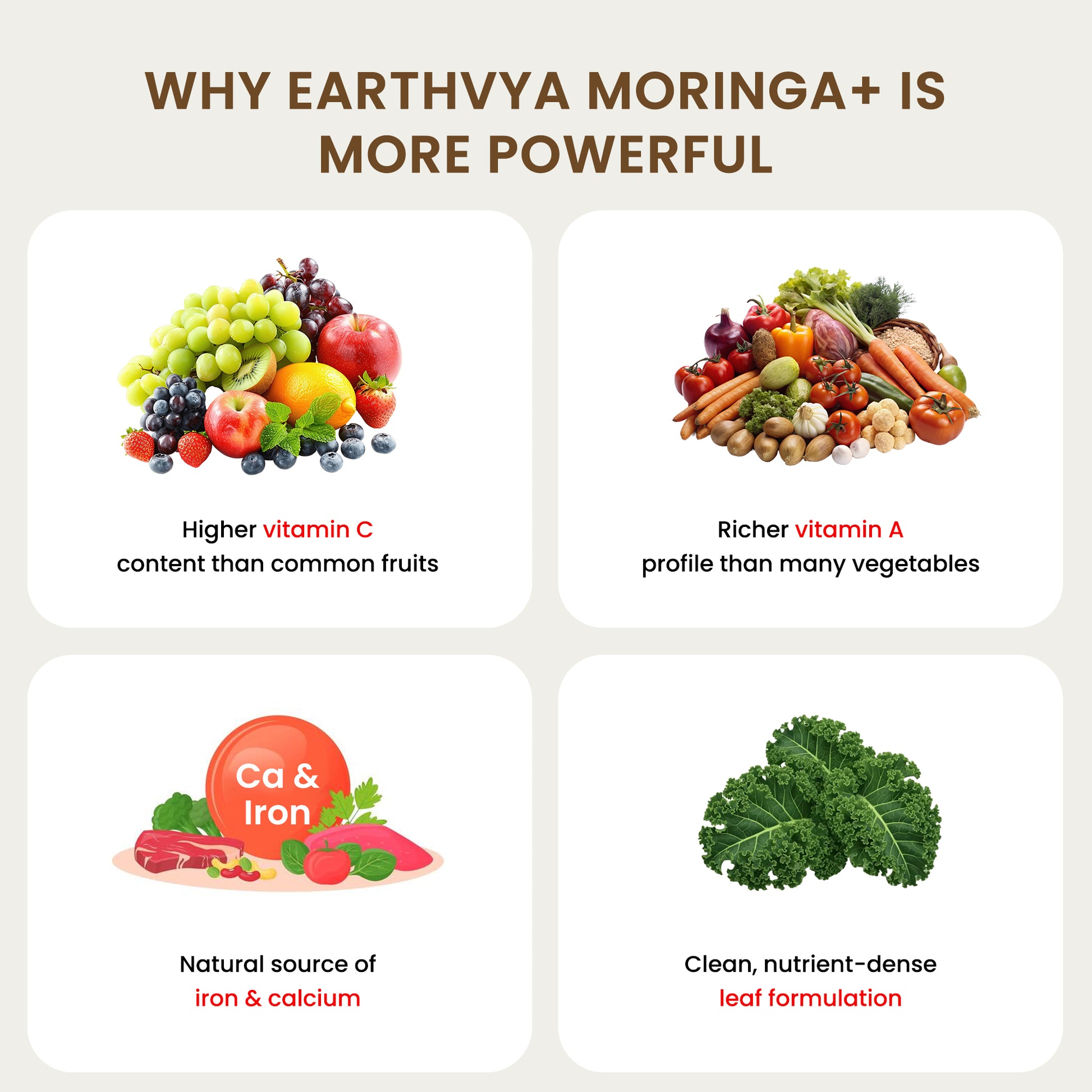 WHY EARTHVYA MORINGA+ IS MORE POWERFUL

Higher vitamin C content than common fruits

Richer vitamin A profile than many vegetables

Ca & Iron

Natural source of iron & calcium

Clean, nutrient-dense leaf formulation